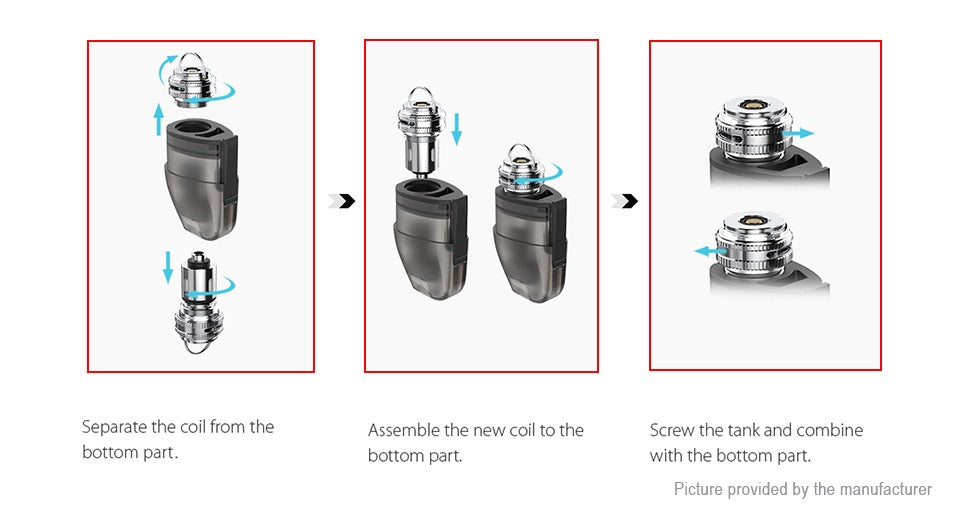 Separate the coil from the bottom part.

Assemble the new coil to the bottom part.

Screw the tank and combine with the bottom part.

Picture provided by the manufacturer